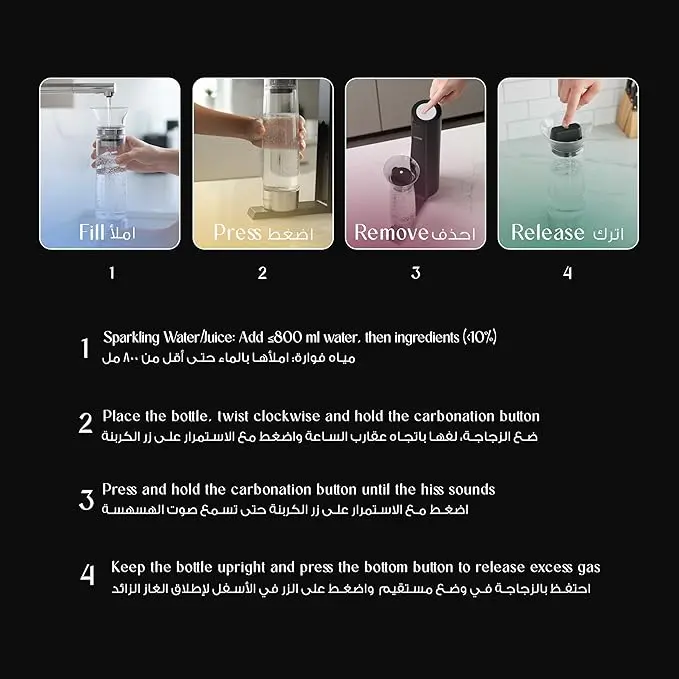 Fill املأ

Press اضغط

Remove احذف

Release اترك

1

2

3

4

1 Sparkling Water/Juice: Add ≤800 ml water, then ingredients (<10%)
مياه فوارة: املأها بالماء حتى أقل من ٨٠٠ مل

2 Place the bottle, twist clockwise and hold the carbonation button
ضع الزجاجة، لفها باتجاه عقارب الساعة واضغط مع الاستمرار على زر الكربنة

3 Press and hold the carbonation button until the hiss sounds
اضغط مع الاستمرار على زر الكربنة حتى تسمع صوت الهسهسة

4 Keep the bottle upright and press the bottom button to release excess gas
احتفظ بالزجاجة في وضع مستقيم واضغط على الزر في الأسفل لإطلاق الغاز الزائد